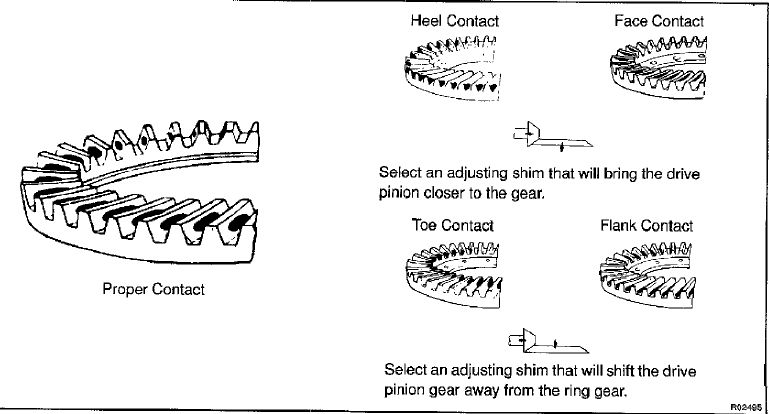 Proper Contact

Heel Contact

Face Contact

Select an adjusting shim that will bring the drive pinion closer to the gear.

Toe Contact

Flank Contact

Select an adjusting shim that will shift the drive pinion gear away from the ring gear.

R02495