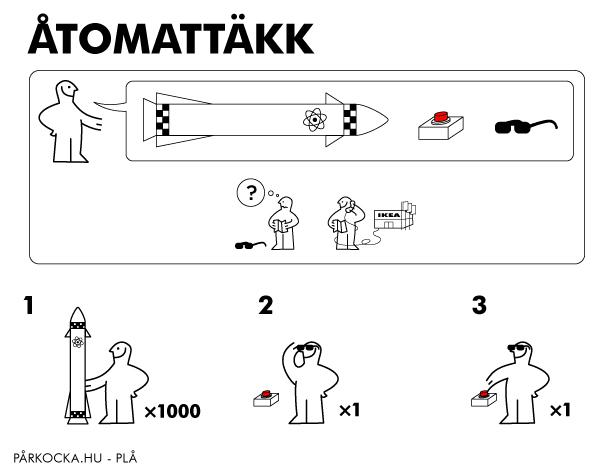 ÅTOMATTÄKK

?

IKEA

1

×1000

2

×1

3

×1

PÅRKOCKA.HU - PLÅ